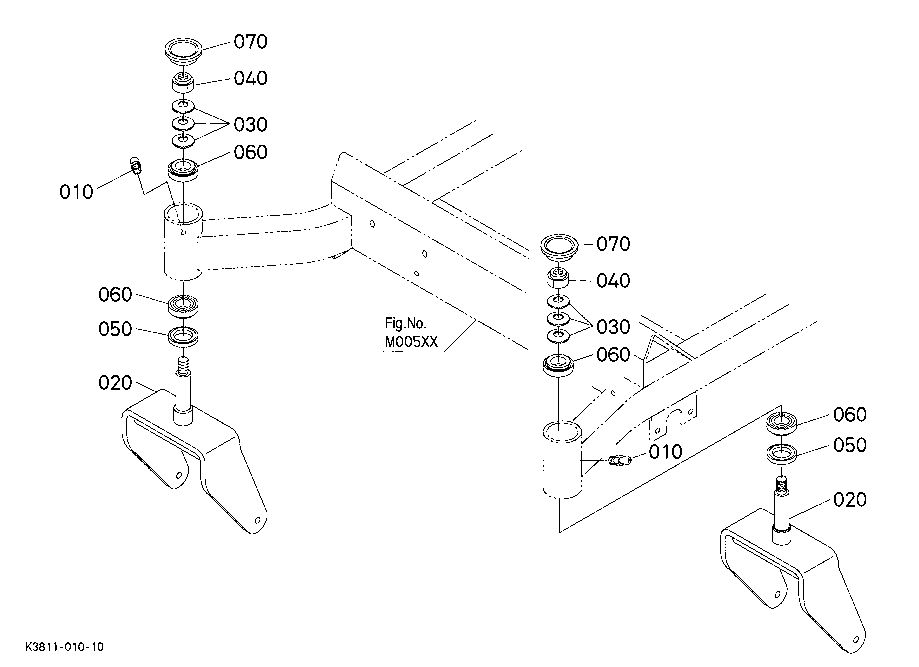 070
040
030
060
010
060
050
020
Fig.No.
M005XX
070
040
030
060
010
060
050
020
K3811-010-10